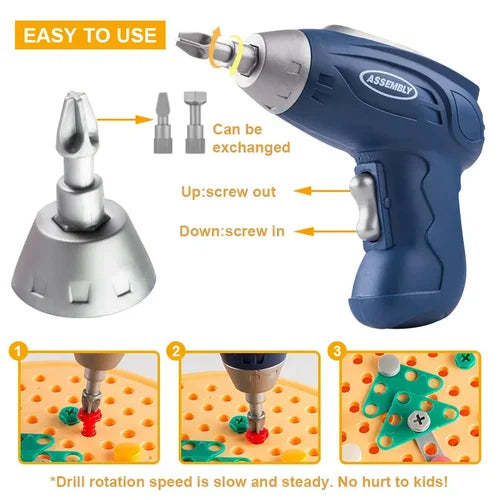 EASY TO USE

ASSEMBLY

Can be exchanged

Up:screw out

Down:screw in

1

2

3

*Drill rotation speed is slow and steady. No hurt to kids!