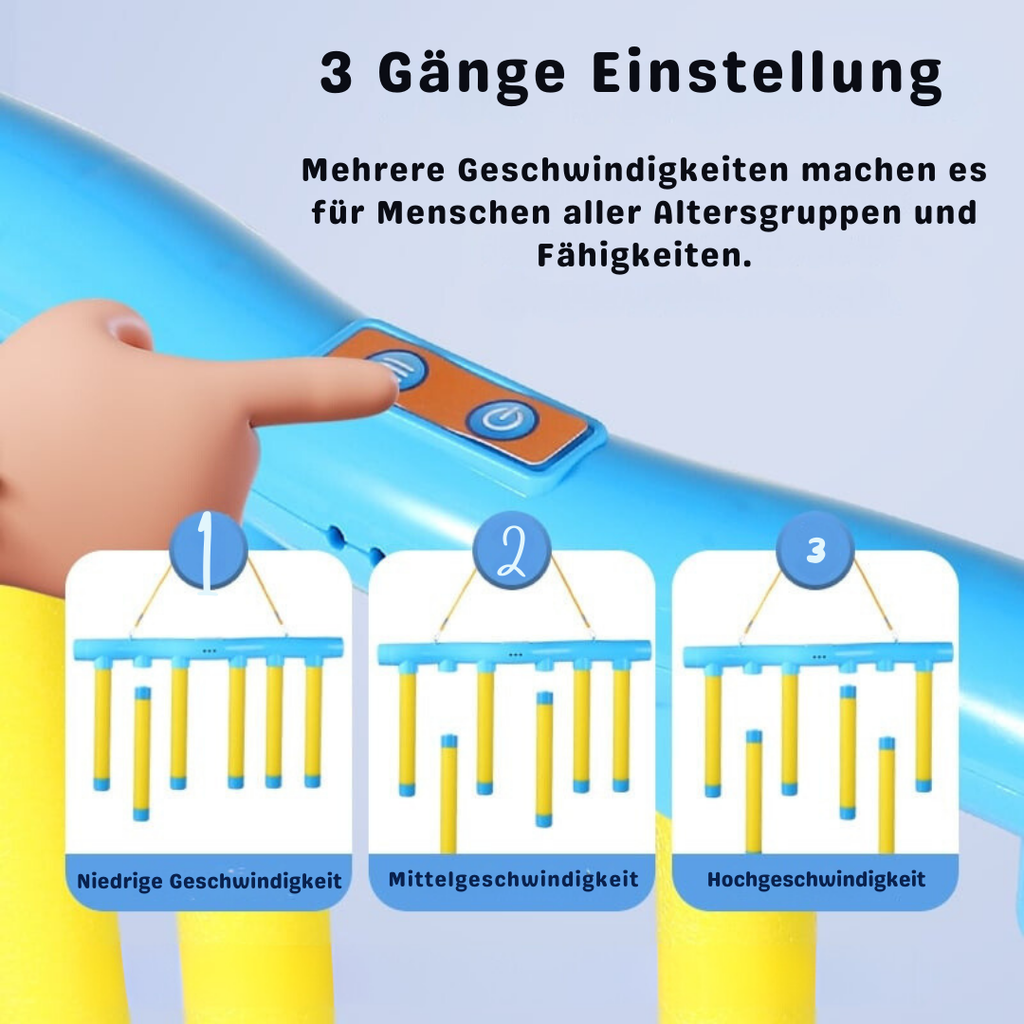 3 Gänge Einstellung

Mehrere Geschwindigkeiten machen es für Menschen aller Altersgruppen und Fähigkeiten.

1

Niedrige Geschwindigkeit

2

Mittelgeschwindigkeit

3

Hochgeschwindigkeit