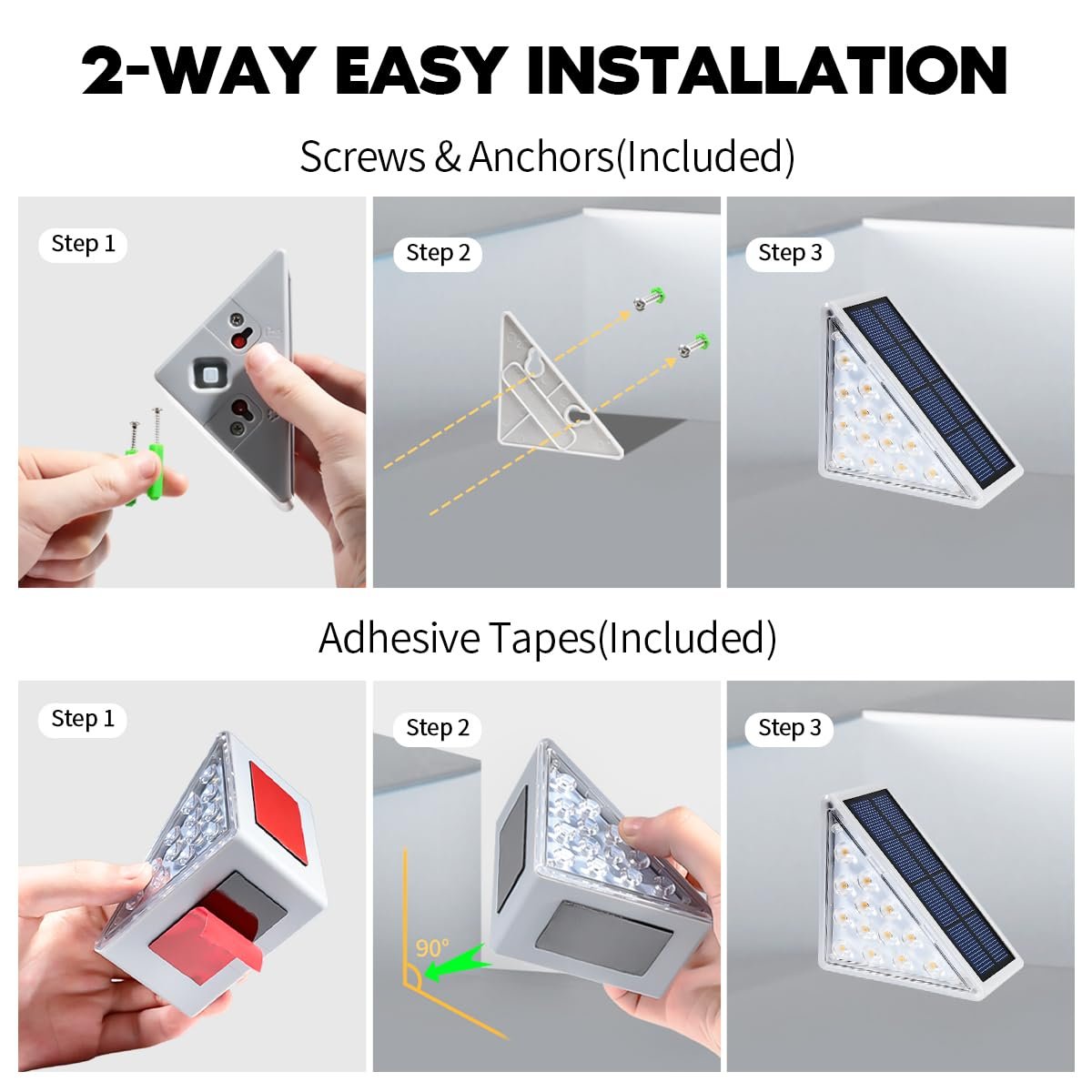 2-WAY EASY INSTALLATION

Screws & Anchors(Included)

Step 1

Step 2

Step 3

Adhesive Tapes(Included)

Step 1

Step 2

90°

Step 3