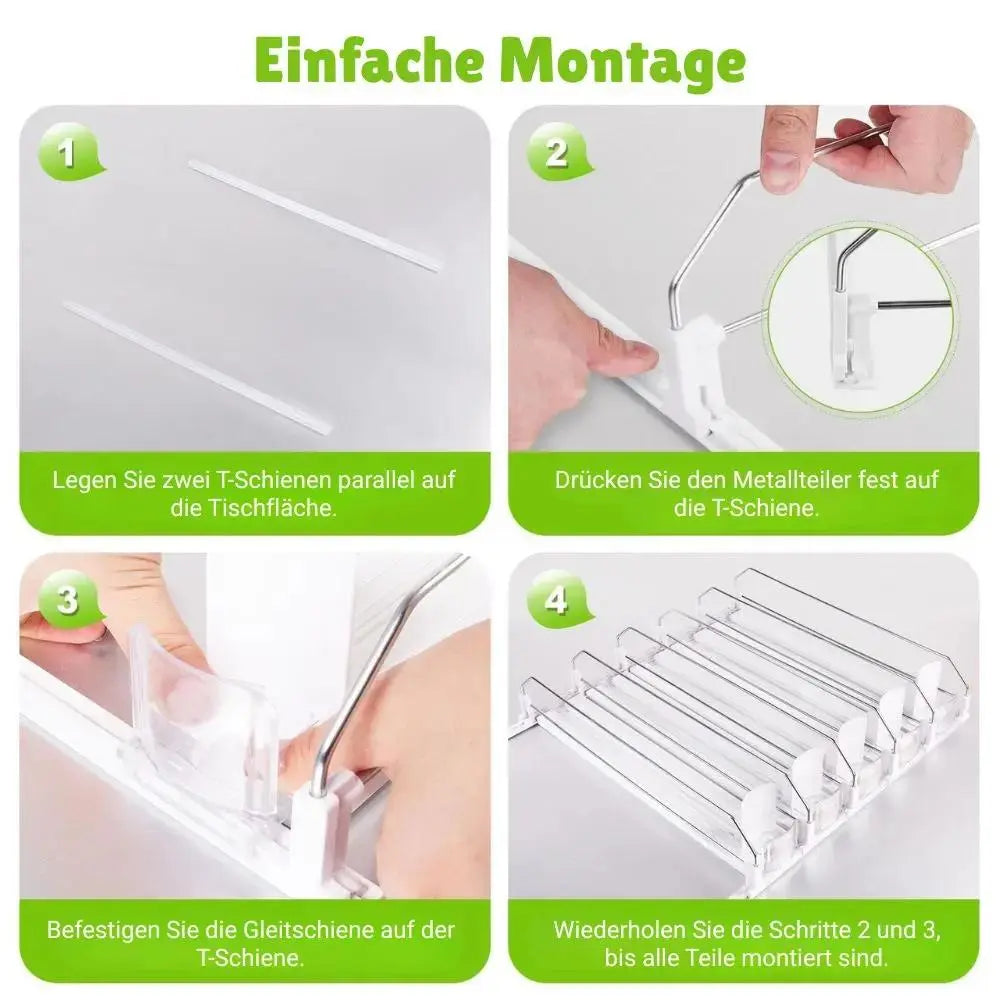 Einfache Montage

1

Legen Sie zwei T-Schienen parallel auf die Tischfläche.

2

Drücken Sie den Metallteiler fest auf die T-Schiene.

3

Befestigen Sie die Gleitschiene auf der T-Schiene.

4

Wiederholen Sie die Schritte 2 und 3, bis alle Teile montiert sind.