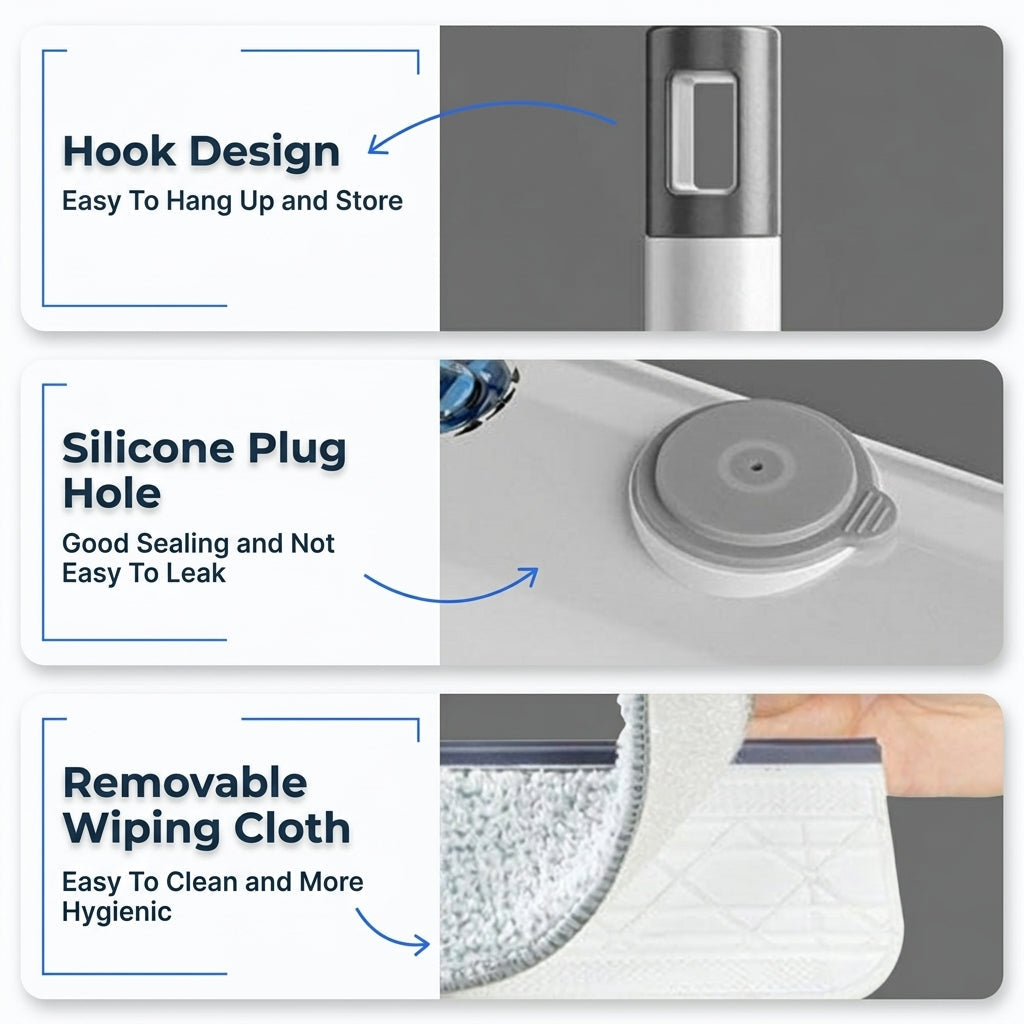 Hook Design
Easy To Hang Up and Store

Silicone Plug Hole
Good Sealing and Not Easy To Leak

Removable Wiping Cloth
Easy To Clean and More Hygienic